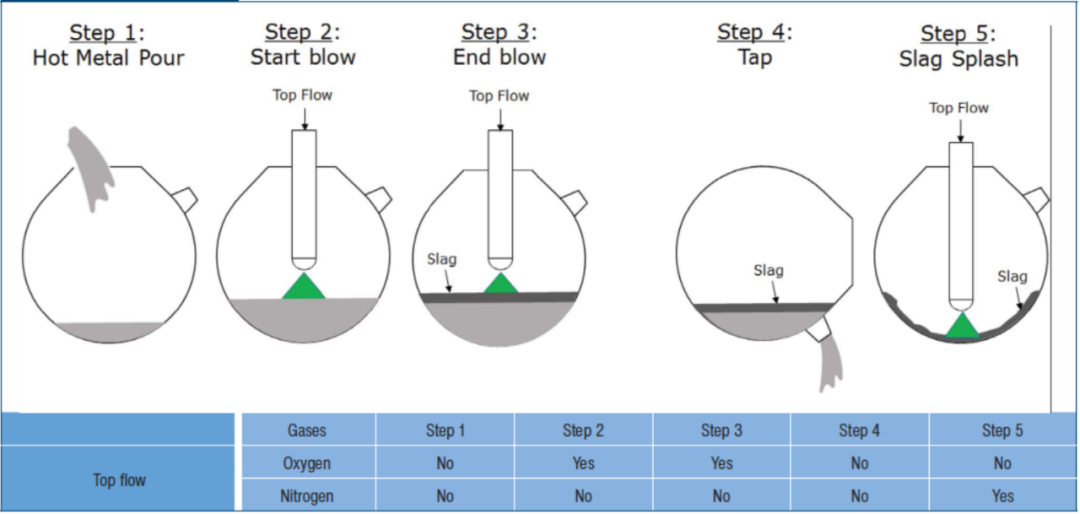 Step 1:
Hot Metal Pour

Step 2:
Start blow

Top Flow

Step 3:
End blow

Top Flow

Slag

Step 4:
Tap

Slag

Step 5:
Slag Splash

Top Flow

Slag

| | Gases | Step 1 | Step 2 | Step 3 | Step 4 | Step 5 |
|---|---|---|---|---|---|---|
| Top flow | Oxygen | No | Yes | Yes | No | No |
| | Nitrogen | No | No | No | No | Yes |